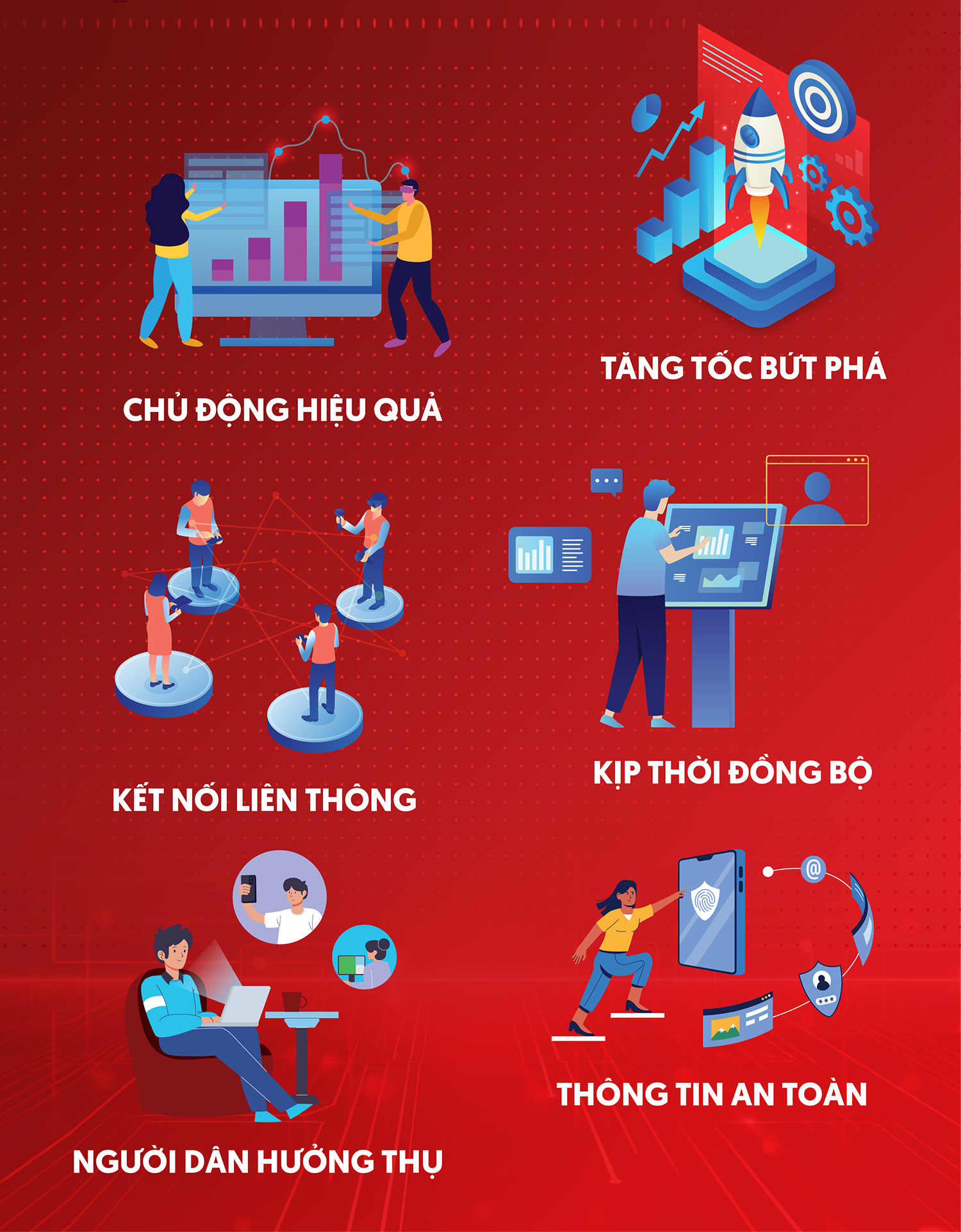 TĂNG TỐC BỨT PHÁ

CHỦ ĐỘNG HIỆU QUẢ

KỊP THỜI ĐỒNG BỘ

KẾT NỐI LIÊN THÔNG

THÔNG TIN AN TOÀN

NGƯỜI DÂN HƯỞNG THỤ